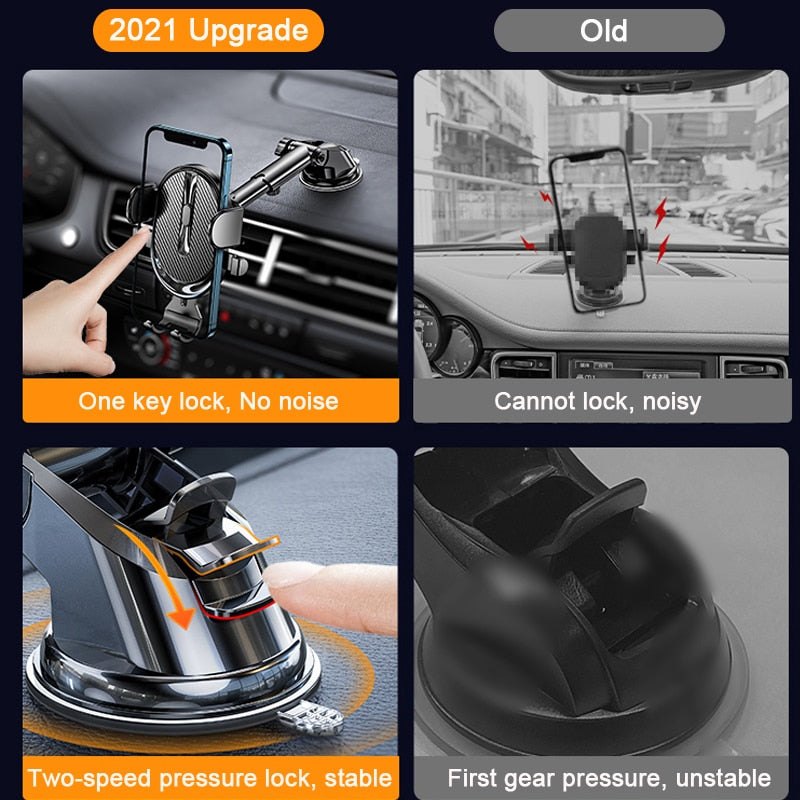 2021 Upgrade

Old

One key lock, No noise

Cannot lock, noisy

Two-speed pressure lock, stable

First gear pressure, unstable